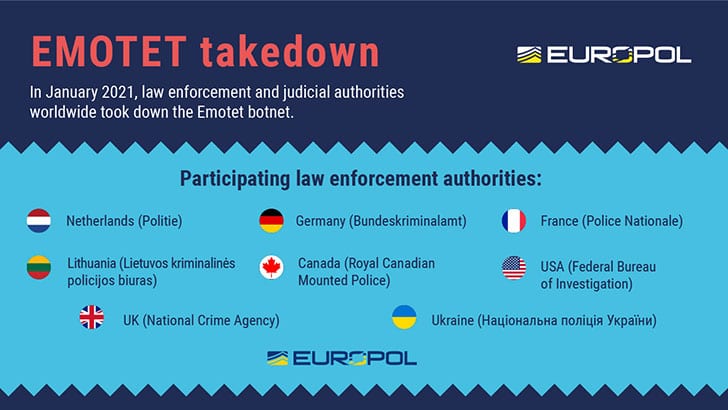 EMOTET takedown

EUROPOL

In January 2021, law enforcement and judicial authorities worldwide took down the Emotet botnet.

Participating law enforcement authorities:

Netherlands (Politie)

Germany (Bundeskriminalamt)

France (Police Nationale)

Lithuania (Lietuvos kriminalinės policijos biuras)

Canada (Royal Canadian Mounted Police)

USA (Federal Bureau of Investigation)

UK (National Crime Agency)

Ukraine (Національна поліція України)

EUROPOL